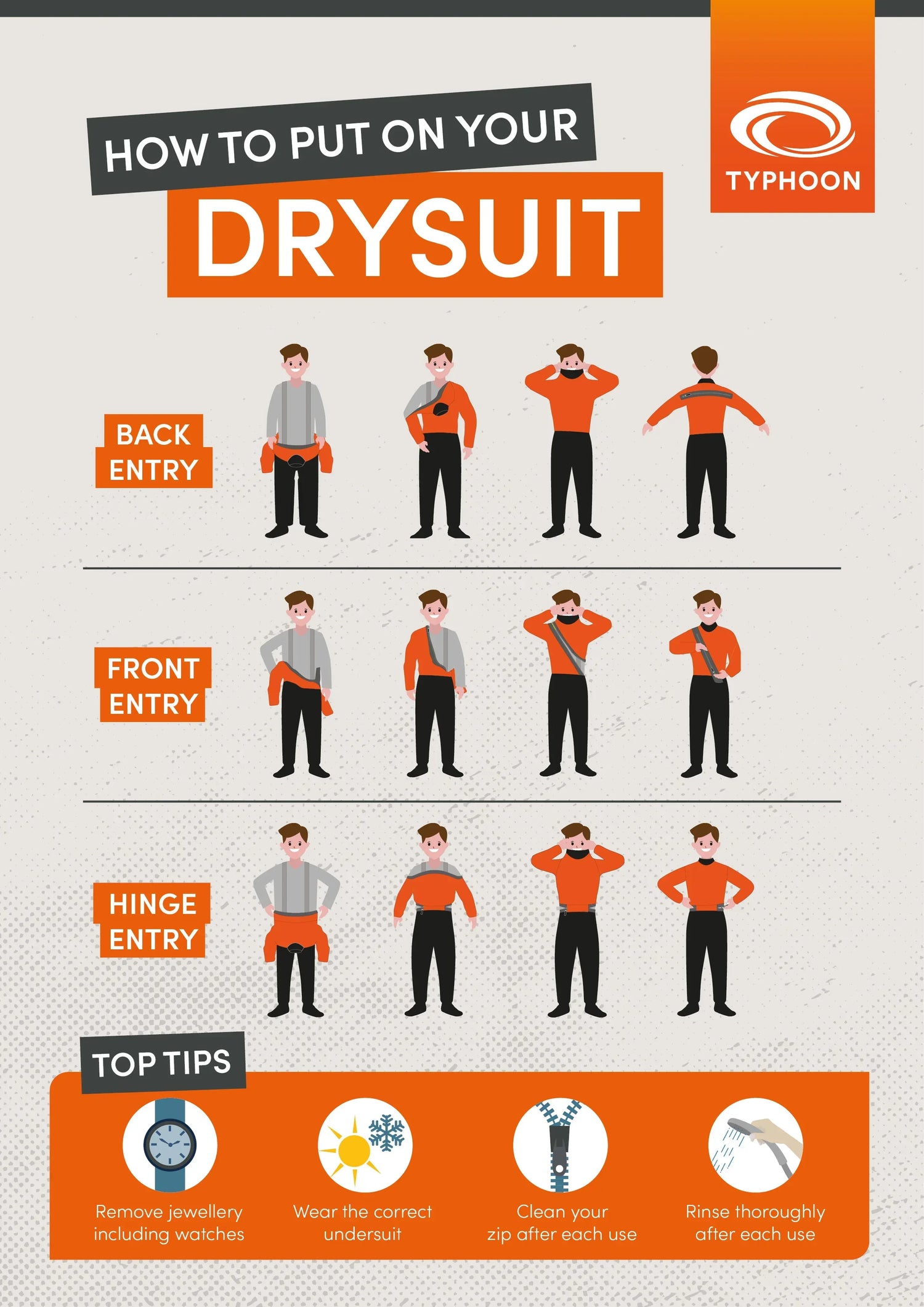 HOW TO PUT ON YOUR
DRYSUIT

TYPHOON

BACK ENTRY

FRONT ENTRY

HINGE ENTRY

TOP TIPS

Remove jewellery including watches

Wear the correct undersuit

Clean your zip after each use

Rinse thoroughly after each use